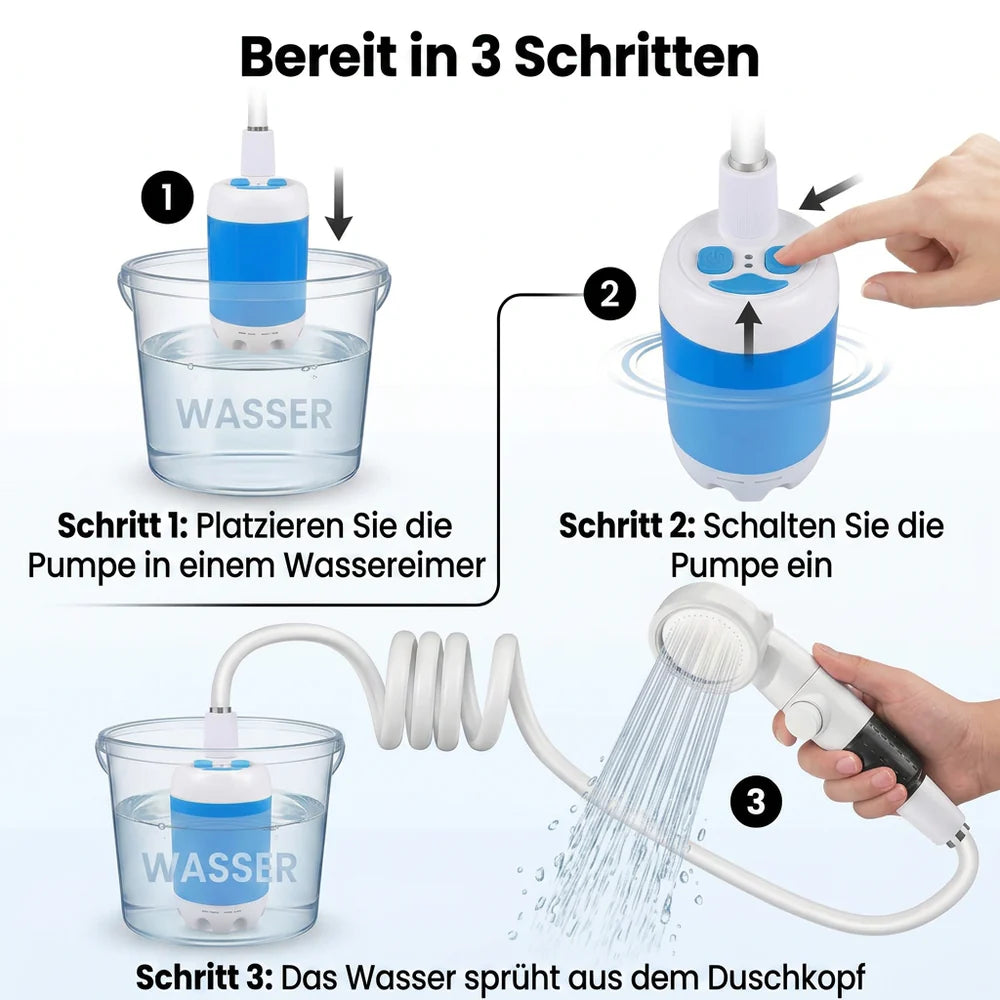 Bereit in 3 Schritten

1

WASSER

Schritt 1: Platzieren Sie die Pumpe in einem Wassereimer

2

Schritt 2: Schalten Sie die Pumpe ein

WASSER

3

Schritt 3: Das Wasser sprüht aus dem Duschkopf