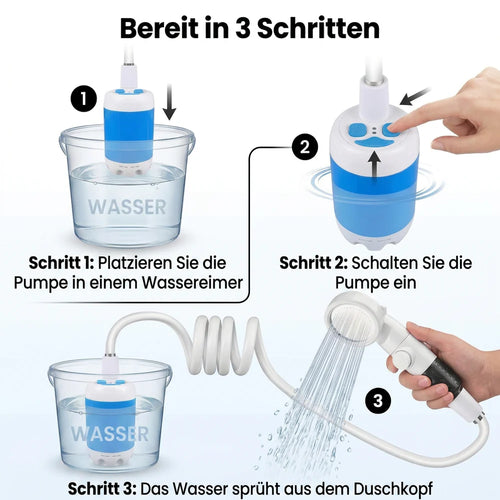 Bereit in 3 Schritten

1

WASSER

Schritt 1: Platzieren Sie die Pumpe in einem Wassereimer

2

Schritt 2: Schalten Sie die Pumpe ein

WASSER

3

Schritt 3: Das Wasser sprüht aus dem Duschkopf